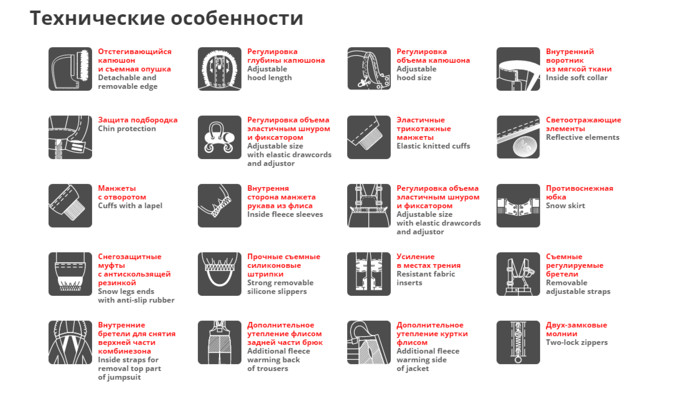 Технические особенности

Отстегивающийся капюшон и съемная опушка
Detachable and removable edge

Регулировка глубины капюшона
Adjustable hood length

Регулировка объема капюшона
Adjustable hood size

Внутренний воротник из мягкой ткани
Inside soft collar

Защита подбородка
Chin protection

Регулировка объема эластичным шнуром и фиксатором
Adjustable size with elastic drawcords and adjustor

Эластичные трикотажные манжеты
Elastic knitted cuffs

Светоотражающие элементы
Reflective elements

Манжеты с отворотом
Cuffs with a lapel

Внутрення сторона манжета рукава из флиса
Inside fleece sleeves

Регулировка объема эластичным шнуром и фиксатором
Adjustable size with elastic drawcords and adjustor

Противоснежная юбка
Snow skirt

Снегозащитные муфты с антискользящей резинкой
Snow legs ends with anti-slip rubber

Прочные съемные силиконовые штрипки
Strong removable silicone slippers

Усиление в местах трения
Resistant fabric inserts

Съемные регулируемые бретели
Removable adjustable straps

Внутренние бретели для снятия верхней части комбинезона
Inside straps for removal top part of jumpsuit

Дополнительное утепление флисом задней части брюк
Additional fleece warming back of trousers

Дополнительное утепление куртки флисом
Additional fleece warming side of jacket

Двух-замковые молнии
Two-lock zippers